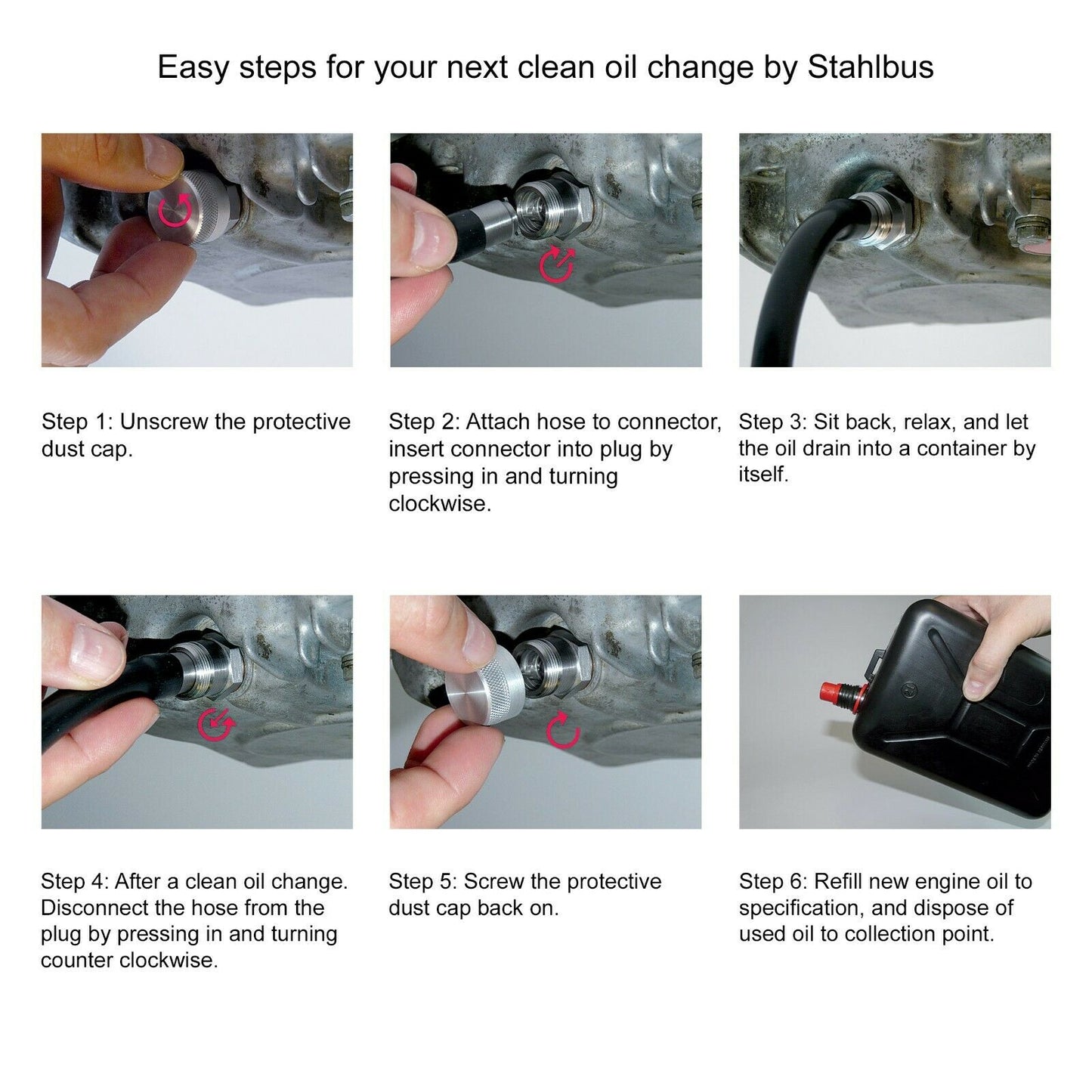 Easy steps for your next clean oil change by Stahlbus

Step 1: Unscrew the protective dust cap.

Step 2: Attach hose to connector, insert connector into plug by pressing in and turning clockwise.

Step 3: Sit back, relax, and let the oil drain into a container by itself.

Step 4: After a clean oil change. Disconnect the hose from the plug by pressing in and turning counter clockwise.

Step 5: Screw the protective dust cap back on.

Step 6: Refill new engine oil to specification, and dispose of used oil to collection point.