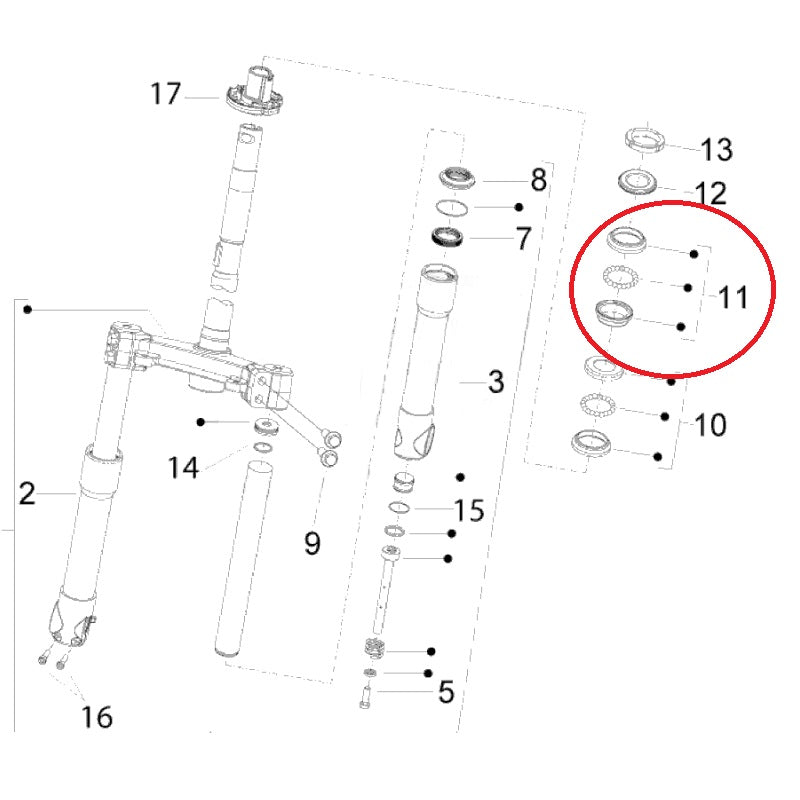 17
13
8
12
7
11
3
10
14
2
15
9
5
16