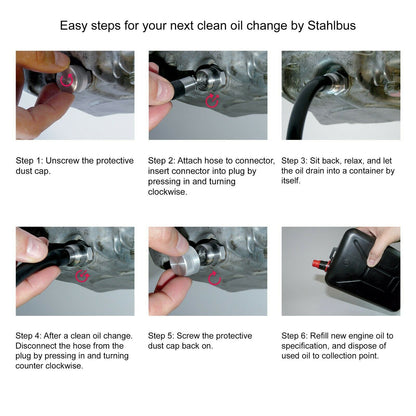 Easy steps for your next clean oil change by Stahlbus

Step 1: Unscrew the protective dust cap.

Step 2: Attach hose to connector, insert connector into plug by pressing in and turning clockwise.

Step 3: Sit back, relax, and let the oil drain into a container by itself.

Step 4: After a clean oil change. Disconnect the hose from the plug by pressing in and turning counter clockwise.

Step 5: Screw the protective dust cap back on.

Step 6: Refill new engine oil to specification, and dispose of used oil to collection point.